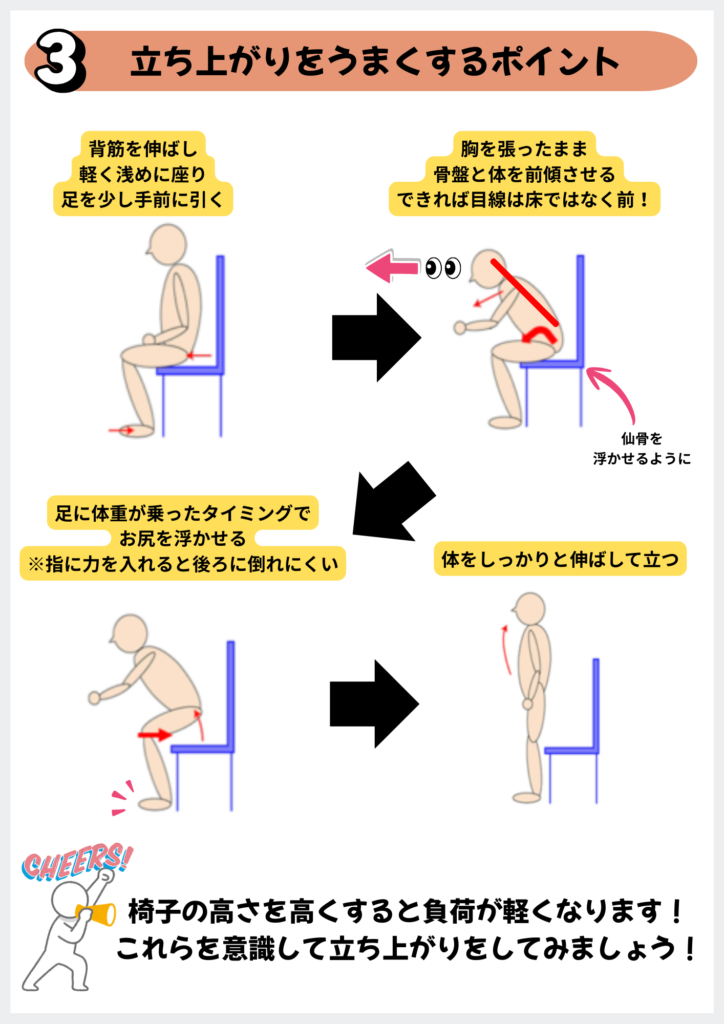 3 立ち上がりをうまくするポイント

背筋を伸ばし
軽く浅めに座り
足を少し手前に引く

胸を張ったまま
骨盤と体を前傾させる
できれば目線は床ではなく前！

仙骨を
浮かせるように

足に体重が乗ったタイミングで
お尻を浮かせる
※指に力を入れると後ろに倒れにくい

体をしっかりと伸ばして立つ

CHEERS!

椅子の高さを高くすると負荷が軽くなります！
これらを意識して立ち上がりをしてみましょう！